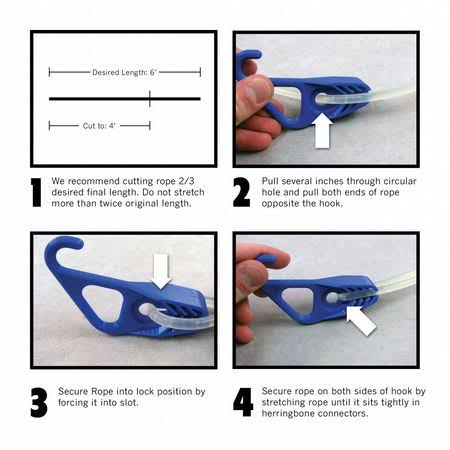 Desired Length: 6'

Cut to: 4'

1 We recommend cutting rope 2/3 desired final length. Do not stretch more than twice original length.

2 Pull several inches through circular hole and pull both ends of rope opposite the hook.

3 Secure Rope into lock position by forcing it into slot.

4 Secure rope on both sides of hook by stretching rope until it sits tightly in herringbone connectors.